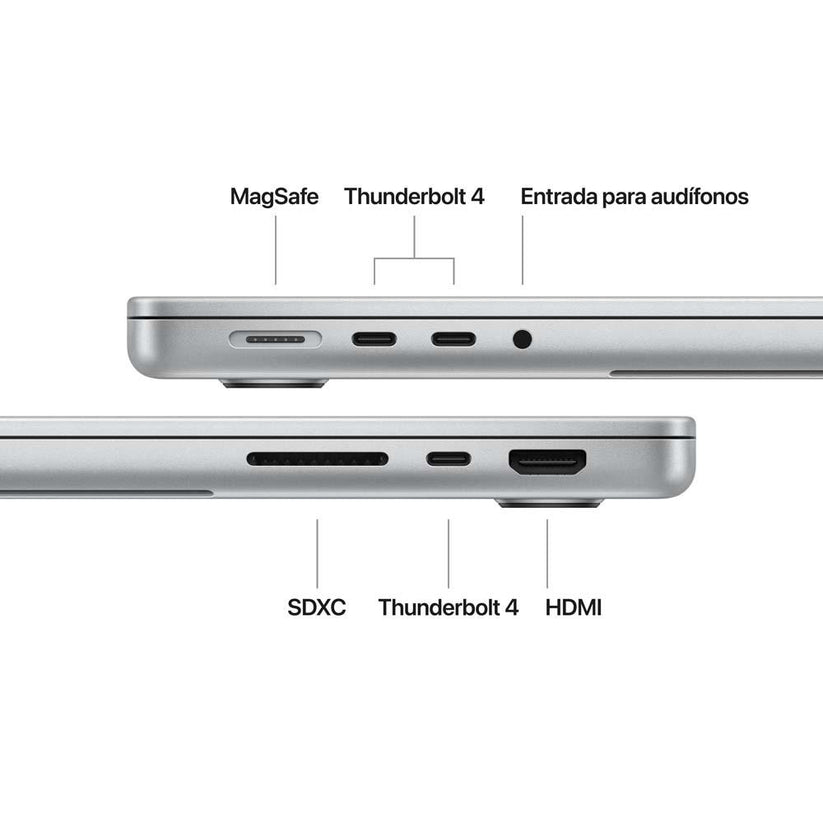 MagSafe Thunderbolt 4 Entrada para audífonos

SDXC Thunderbolt 4 HDMI