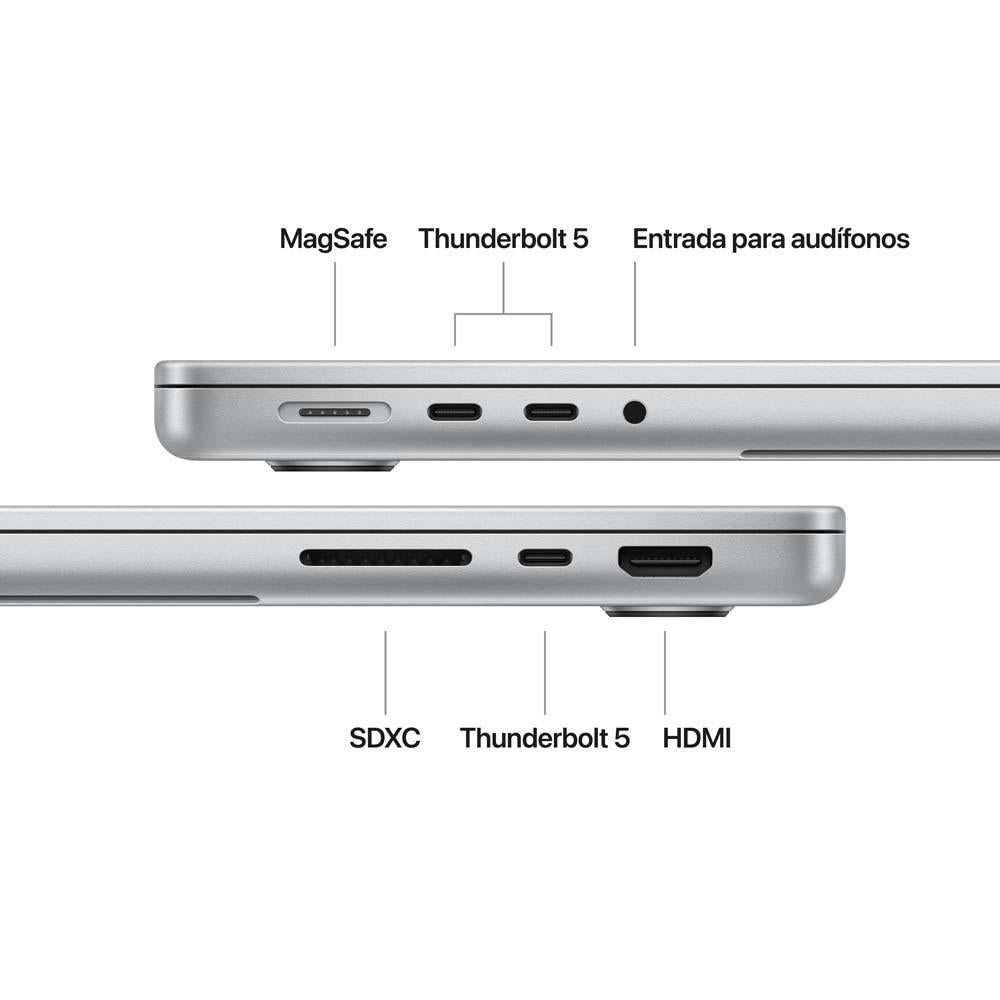 MagSafe Thunderbolt 5 Entrada para audífonos

SDXC Thunderbolt 5 HDMI