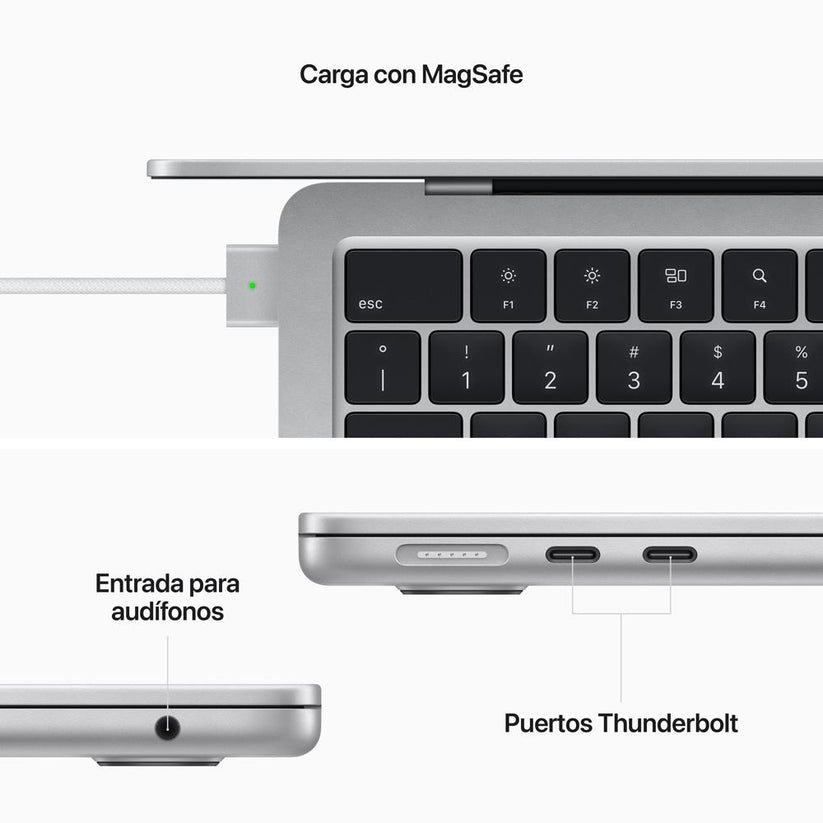 Carga con MagSafe

esc

F1

F2

F3

F4

°
|

!
1

"
2

#
3

$
4

%
5

Entrada para audífonos

Puertos Thunderbolt