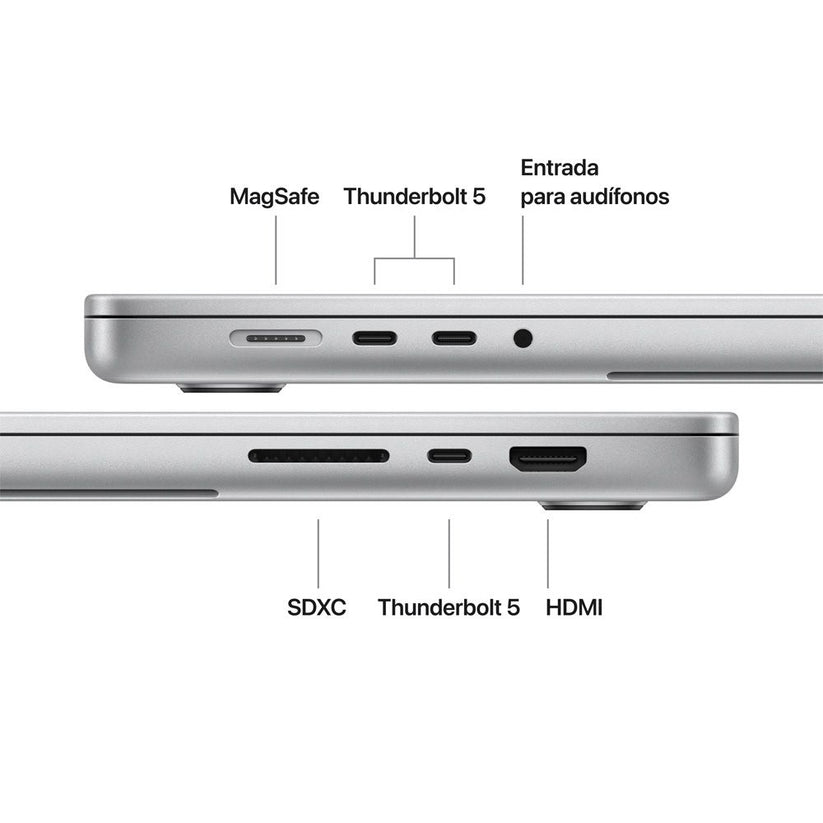 MagSafe

Thunderbolt 5

Entrada para audífonos

SDXC

Thunderbolt 5

HDMI