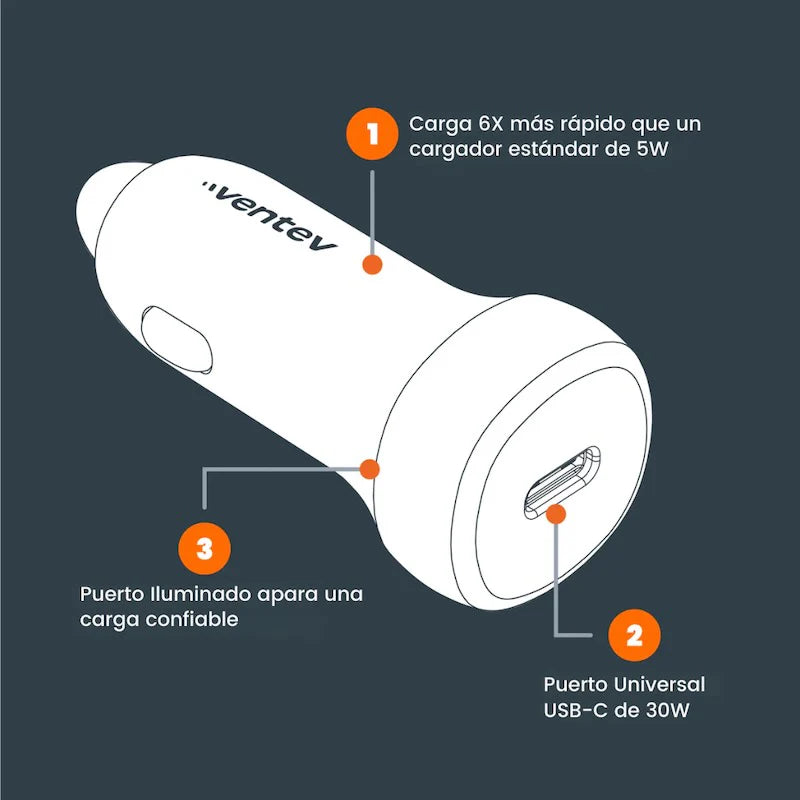 1

Carga 6X más rápido que un cargador estándar de 5W

ventev

3

Puerto Iluminado apara una carga confiable

2

Puerto Universal USB-C de 30W