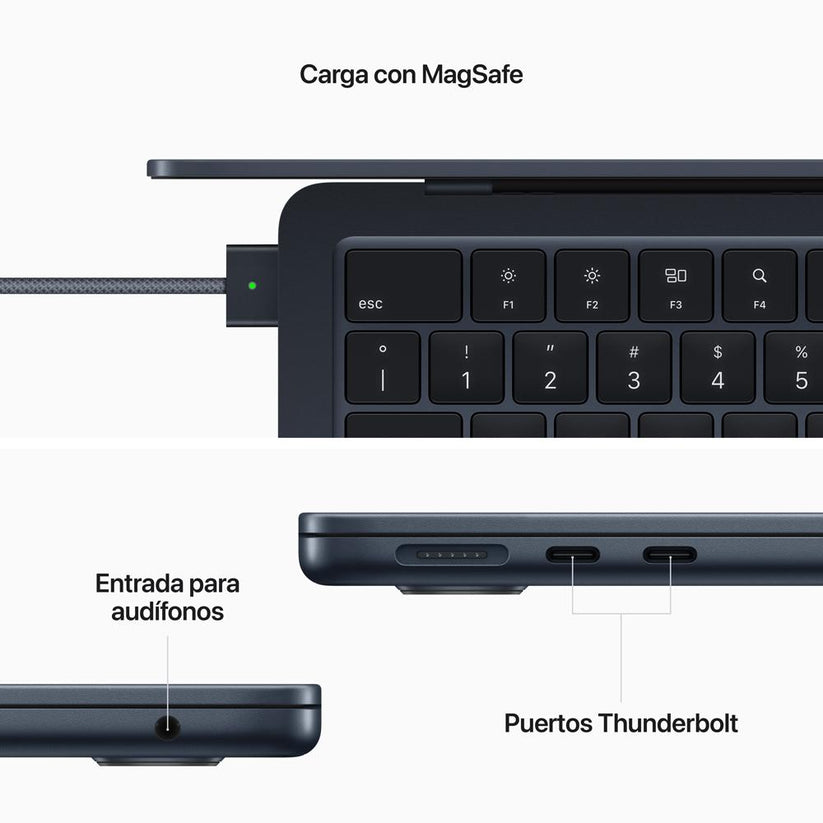 Carga con MagSafe

esc
F1
F2
F3
F4
°
|
!
1
"
2
#
3
$
4
%
5

Entrada para audífonos

Puertos Thunderbolt